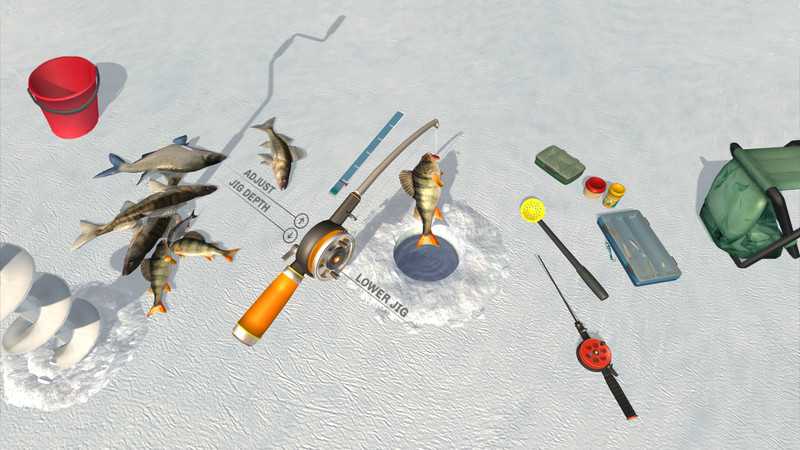 ADJUST
JIG DEPTH

LOWER JIG